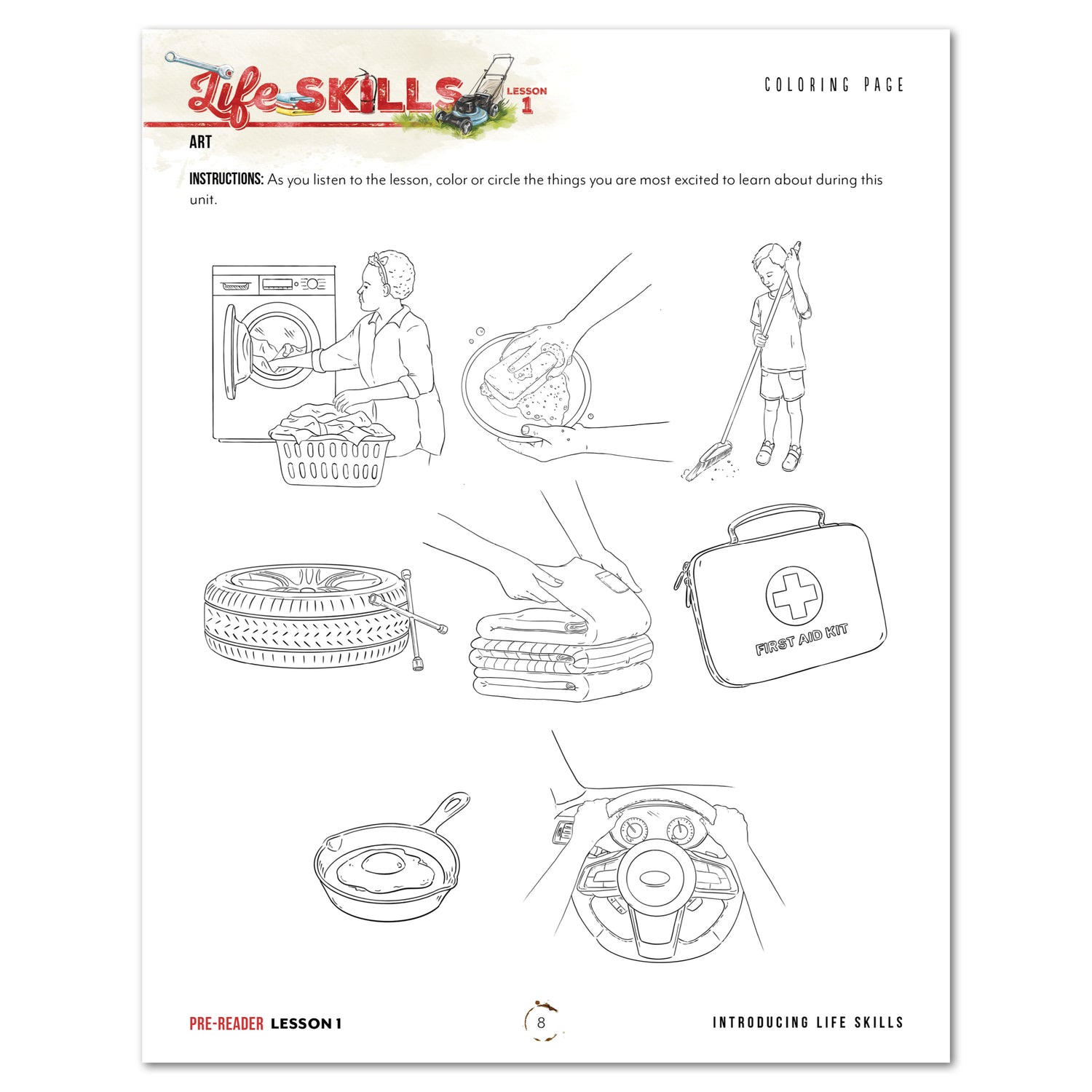 Life SKILLS LESSON 1

COLORING PAGE

ART

INSTRUCTIONS: As you listen to the lesson, color or circle the things you are most excited to learn about during this unit.

FIRST AID KIT

PRE-READER LESSON 1

8

INTRODUCING LIFE SKILLS