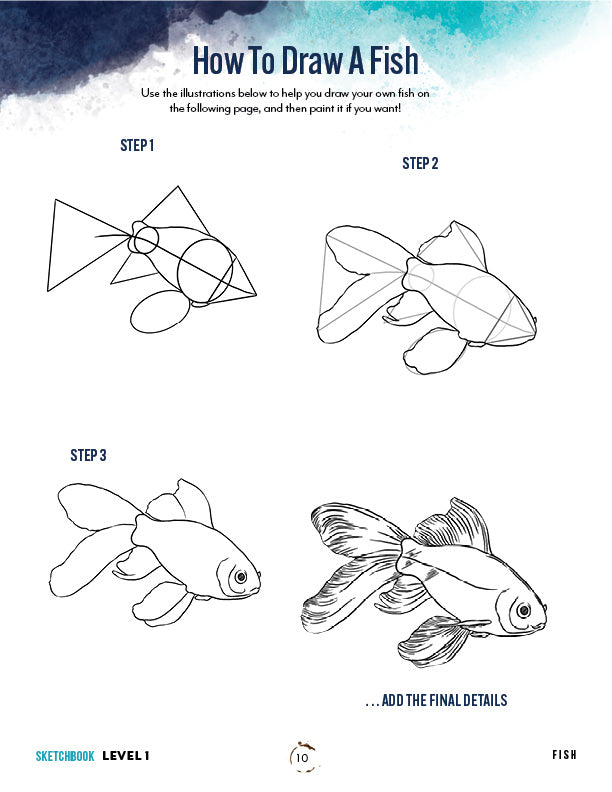 How To Draw A Fish

Use the illustrations below to help you draw your own fish on the following page, and then paint it if you want!

STEP 1

STEP 2

STEP 3

. . . ADD THE FINAL DETAILS

SKETCHBOOK LEVEL 1

10

FISH