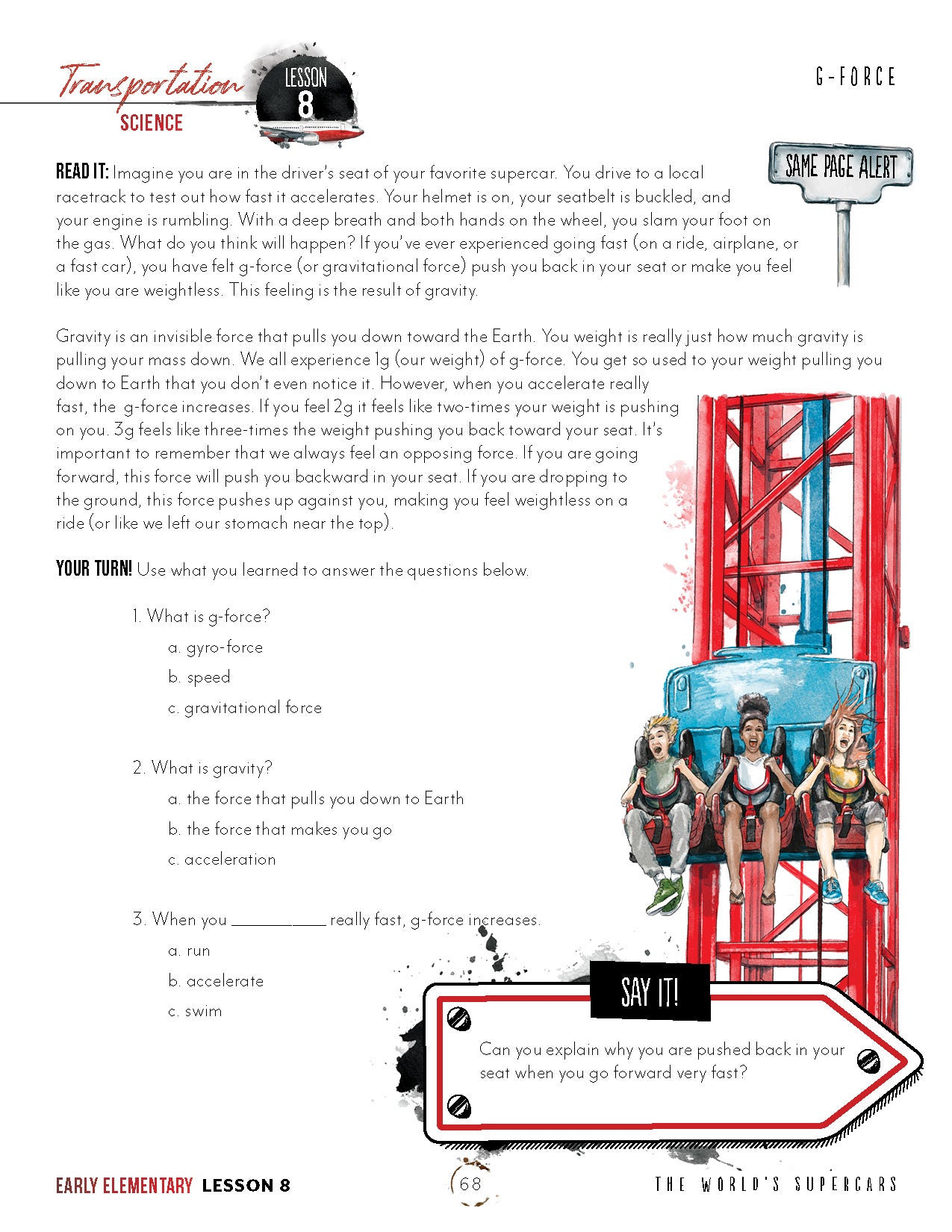 Transportation SCIENCE

LESSON 8

G-FORCE

SAME PAGE ALERT

READ IT: Imagine you are in the driver's seat of your favorite supercar. You drive to a local racetrack to test out how fast it accelerates. Your helmet is on, your seatbelt is buckled, and your engine is rumbling. With a deep breath and both hands on the wheel, you slam your foot on the gas. What do you think will happen? If you've ever experienced going fast (on a ride, airplane, or a fast car), you have felt g-force (or gravitational force) push you back in your seat or make you feel like you are weightless. This feeling is the result of gravity.

Gravity is an invisible force that pulls you down toward the Earth. You weight is really just how much gravity is pulling your mass down. We all experience 1g (our weight) of g-force. You get so used to your weight pulling you down to Earth that you don't even notice it. However, when you accelerate really fast, the g-force increases. If you feel 2g it feels like two-times your weight is pushing on you. 3g feels like three-times the weight pushing you back toward your seat. It's important to remember that we always feel an opposing force. If you are going forward, this force will push you backward in your seat. If you are dropping to the ground, this force pushes up against you, making you feel weightless on a ride (or like we left our stomach near the top).

YOUR TURN! Use what you learned to answer the questions below.

1. What is g-force?
a. gyro-force
b. speed
c. gravitational force

2. What is gravity?
a. the force that pulls you down to Earth
b. the force that makes you go
c. acceleration

3. When you __________ really fast, g-force increases.
a. run
b. accelerate
c. swim

SAY IT!

Can you explain why you are pushed back in your seat when you go forward very fast?

EARLY ELEMENTARY LESSON 8

68

THE WORLD'S SUPERCARS