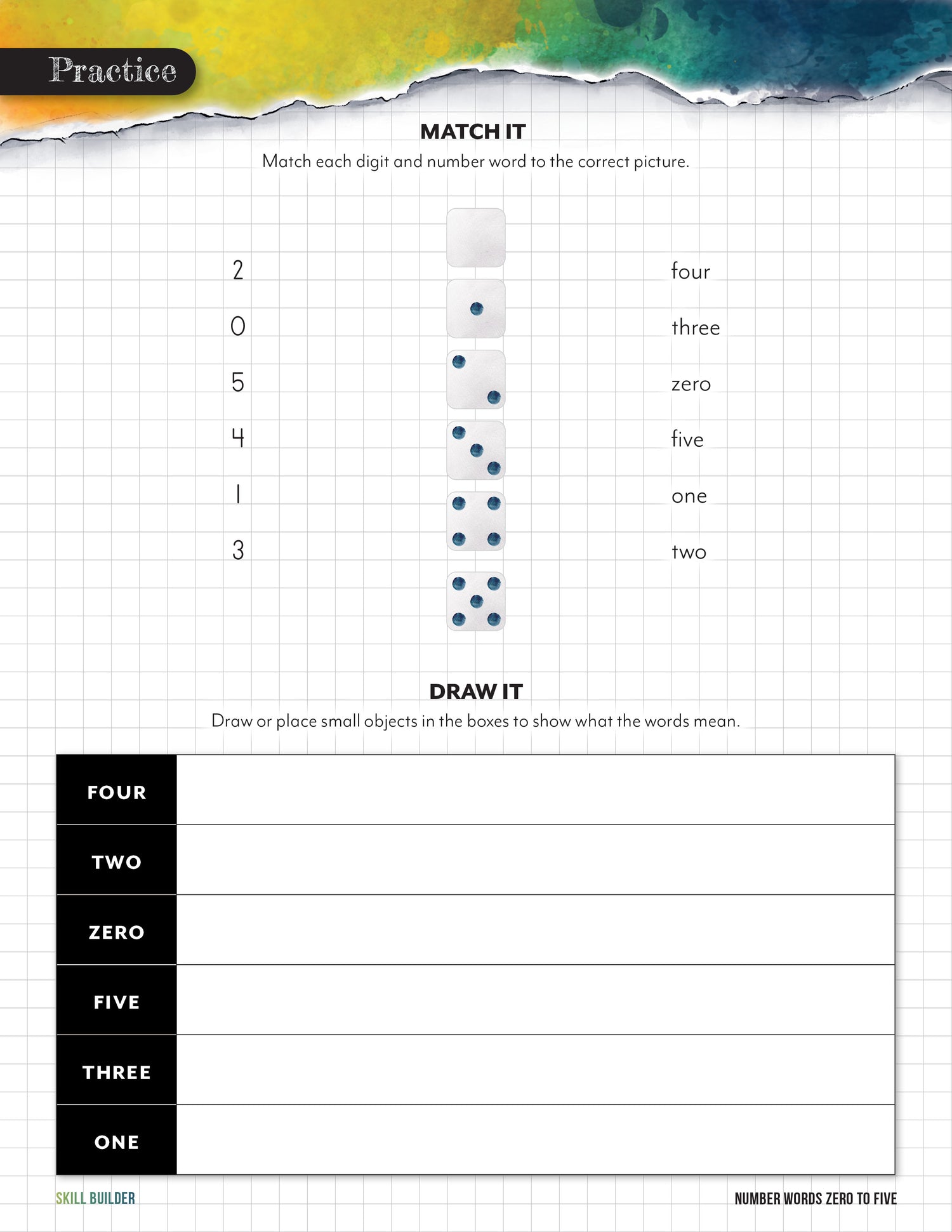 Practice

MATCH IT

Match each digit and number word to the correct picture.

2
0
5
4
1
3

four
three
zero
five
one
two

DRAW IT

Draw or place small objects in the boxes to show what the words mean.

| FOUR | |
|---|---|
| TWO | |
| ZERO | |
| FIVE | |
| THREE | |
| ONE | |

SKILL BUILDER

NUMBER WORDS ZERO TO FIVE