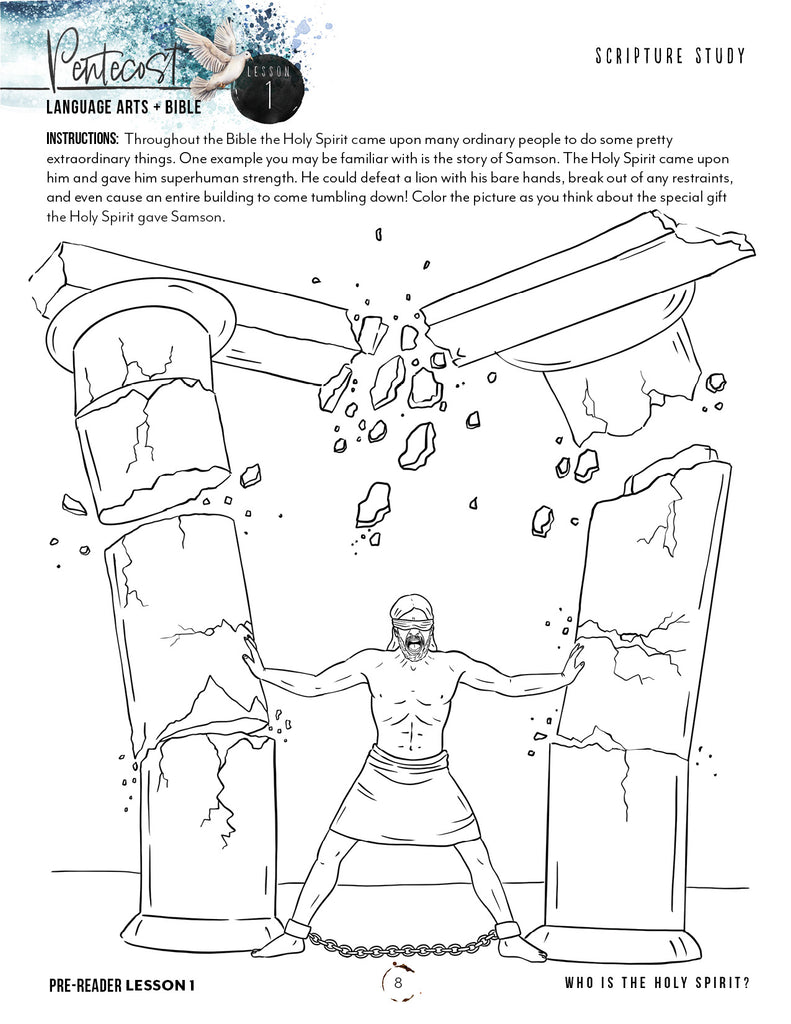 Pentecost
LESSON 1
LANGUAGE ARTS + BIBLE

SCRIPTURE STUDY

INSTRUCTIONS: Throughout the Bible the Holy Spirit came upon many ordinary people to do some pretty extraordinary things. One example you may be familiar with is the story of Samson. The Holy Spirit came upon him and gave him superhuman strength. He could defeat a lion with his bare hands, break out of any restraints, and even cause an entire building to come tumbling down! Color the picture as you think about the special gift the Holy Spirit gave Samson.

PRE-READER LESSON 1

8

WHO IS THE HOLY SPIRIT?