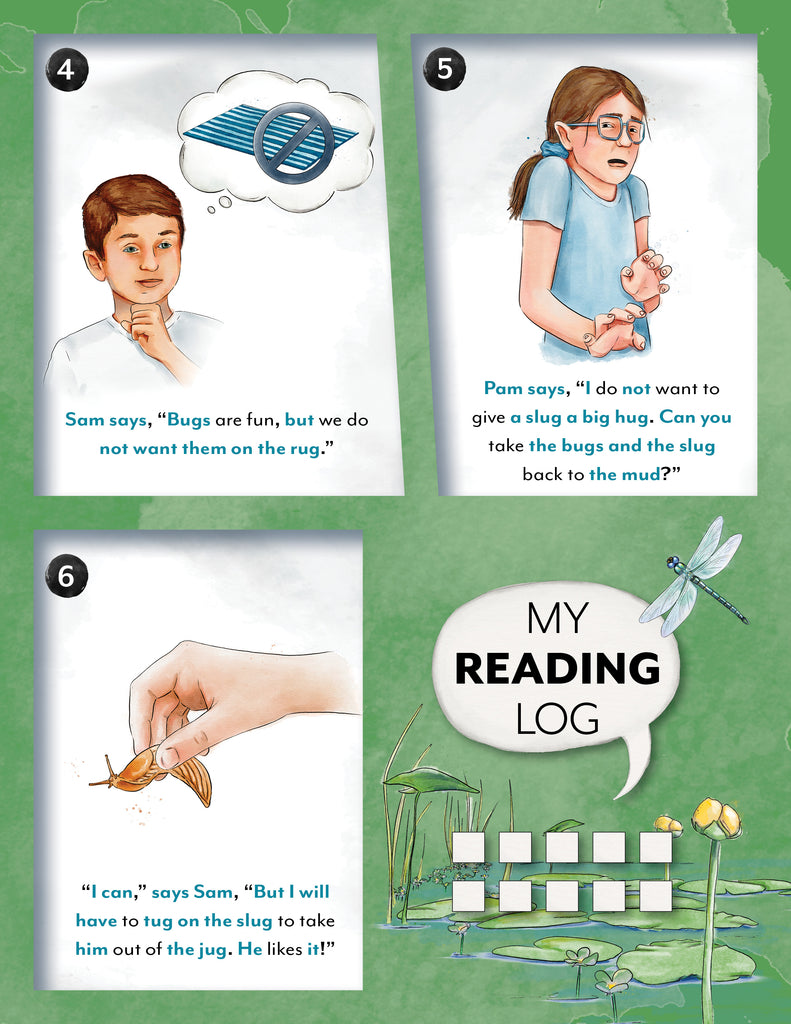 4

Sam says, “Bugs are fun, but we do not want them on the rug.”

5

Pam says, “I do not want to give a slug a big hug. Can you take the bugs and the slug back to the mud?”

6

“I can,” says Sam, “But I will have to tug on the slug to take him out of the jug. He likes it!”

MY
READING
LOG