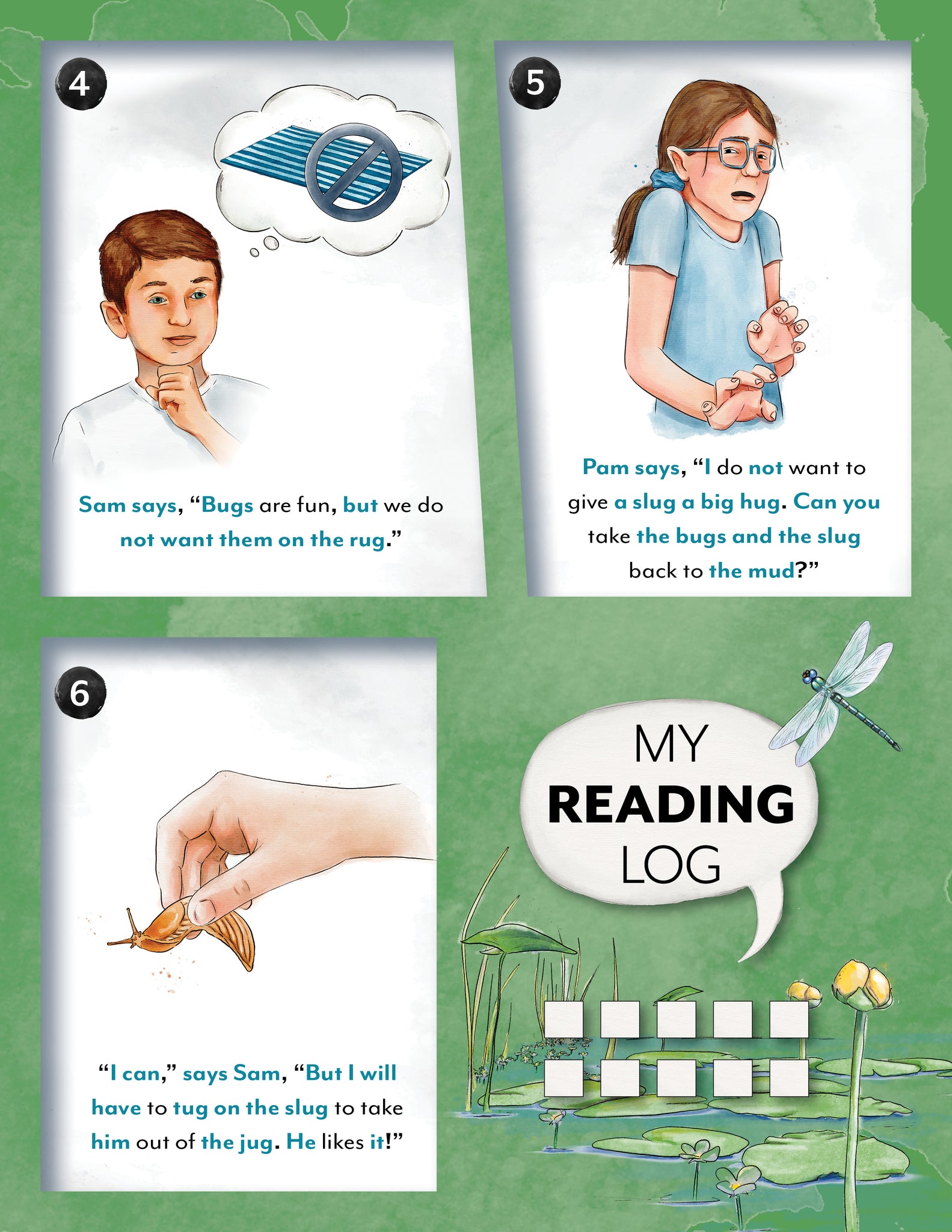 4

Sam says, “Bugs are fun, but we do not want them on the rug.”

5

Pam says, “I do not want to give a slug a big hug. Can you take the bugs and the slug back to the mud?”

6

“I can,” says Sam, “But I will have to tug on the slug to take him out of the jug. He likes it!”

MY
READING
LOG