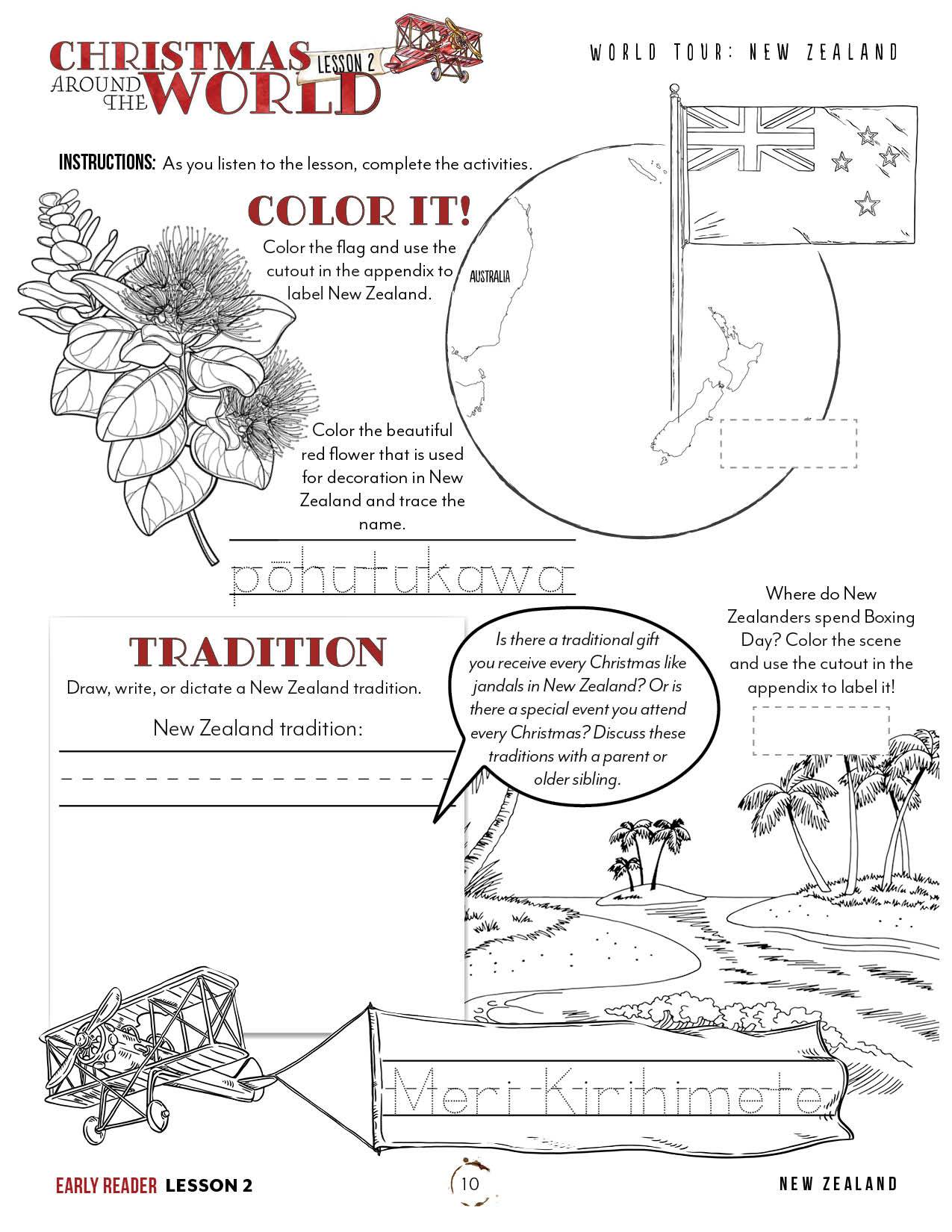 CHRISTMAS AROUND THE WORLD LESSON 2

WORLD TOUR: NEW ZEALAND

INSTRUCTIONS: As you listen to the lesson, complete the activities.

COLOR IT!

Color the flag and use the cutout in the appendix to label New Zealand.

AUSTRALIA

Color the beautiful red flower that is used for decoration in New Zealand and trace the name.

pōhutukawa

TRADITION

Draw, write, or dictate a New Zealand tradition.

New Zealand tradition:

Is there a traditional gift you receive every Christmas like jandals in New Zealand? Or is there a special event you attend every Christmas? Discuss these traditions with a parent or older sibling.

Where do New Zealanders spend Boxing Day? Color the scene and use the cutout in the appendix to label it!

Meri Kirihimete

EARLY READER LESSON 2

10

NEW ZEALAND