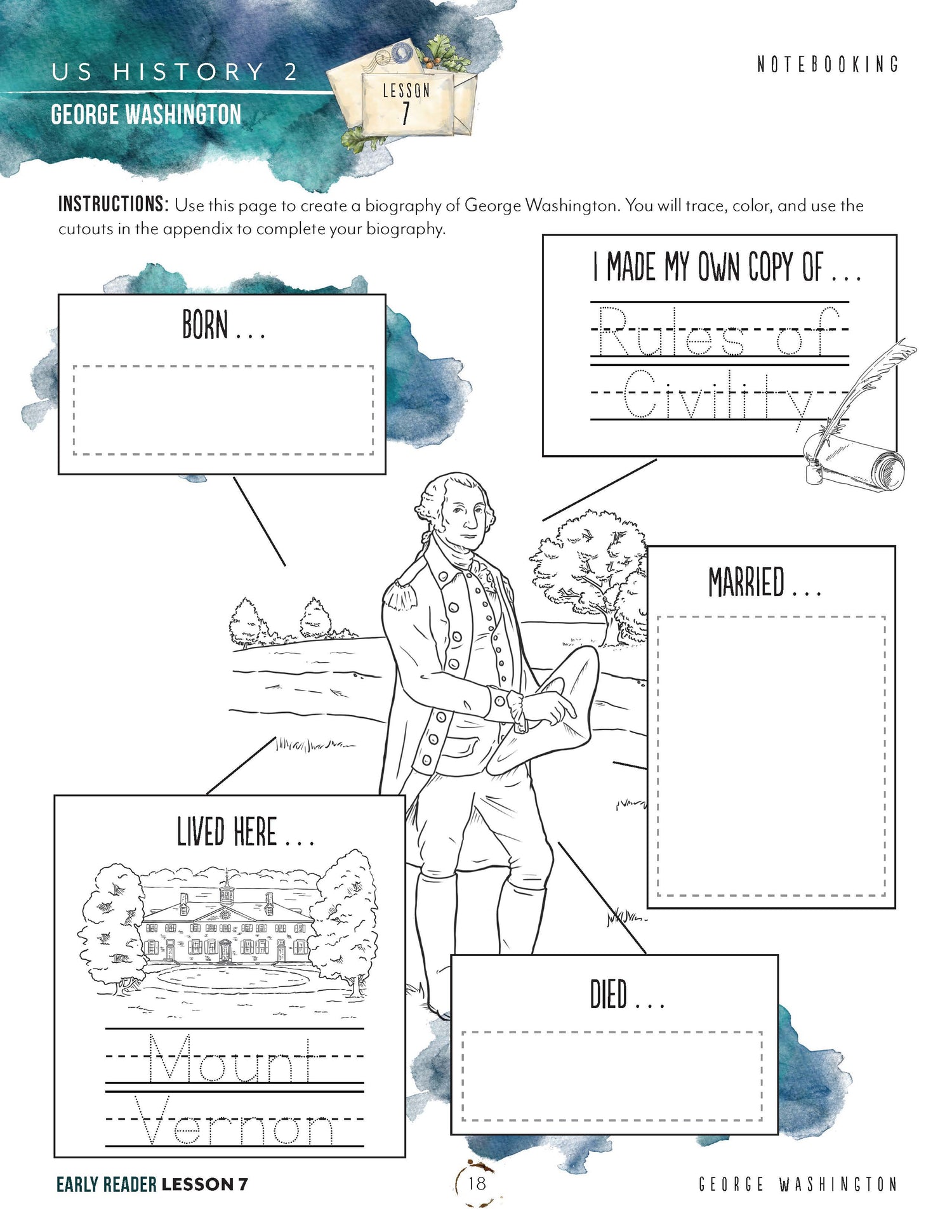 US HISTORY 2
GEORGE WASHINGTON

LESSON 7

NOTEBOOKING

INSTRUCTIONS: Use this page to create a biography of George Washington. You will trace, color, and use the cutouts in the appendix to complete your biography.

BORN . . .

I MADE MY OWN COPY OF . . .

Rules of Civility

MARRIED . . .

LIVED HERE . . .

Mount Vernon

DIED . . .

EARLY READER LESSON 7

18

GEORGE WASHINGTON