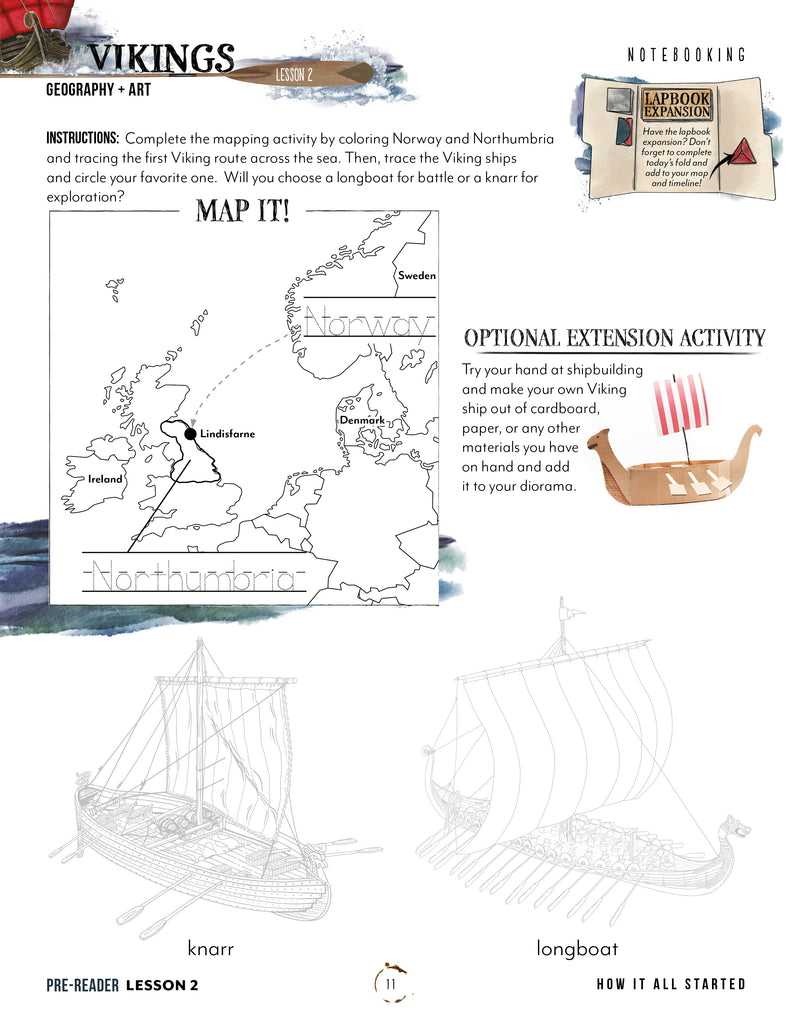 VIKINGS
LESSON 2
GEOGRAPHY + ART

NOTEBOOKING

LAPBOOK EXPANSION
Have the lapbook expansion? Don't forget to complete today's fold and add to your map and timeline!

INSTRUCTIONS: Complete the mapping activity by coloring Norway and Northumbria and tracing the first Viking route across the sea. Then, trace the Viking ships and circle your favorite one. Will you choose a longboat for battle or a knarr for exploration?

MAP IT!

Sweden
Norway
Denmark
Lindisfarne
Ireland
Northumbria

OPTIONAL EXTENSION ACTIVITY
Try your hand at shipbuilding and make your own Viking ship out of cardboard, paper, or any other materials you have on hand and add it to your diorama.

knarr
longboat

PRE-READER LESSON 2
11
HOW IT ALL STARTED