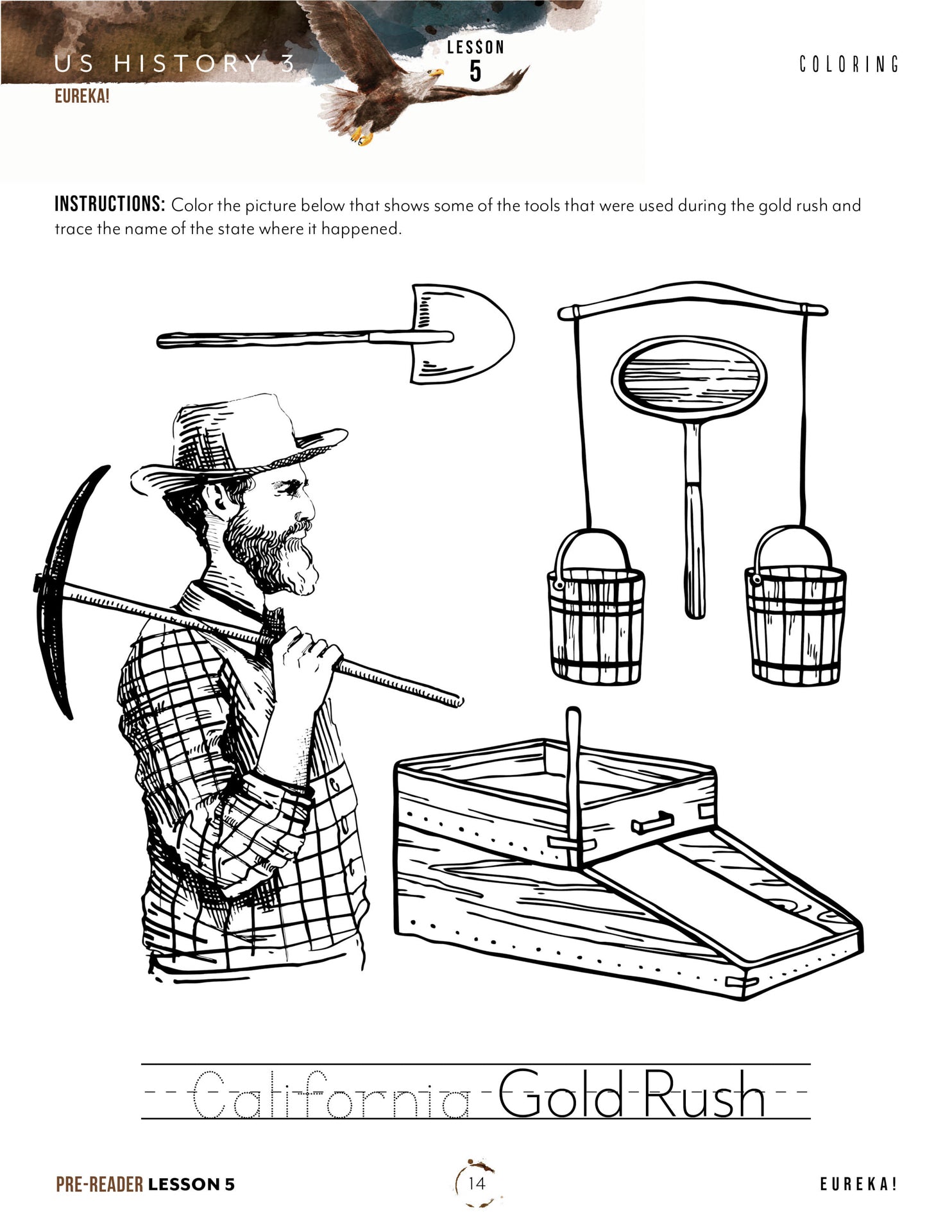 US HISTORY 3
EUREKA!

LESSON
5

COLORING

INSTRUCTIONS: Color the picture below that shows some of the tools that were used during the gold rush and trace the name of the state where it happened.

California Gold Rush

PRE-READER LESSON 5

14

EUREKA!