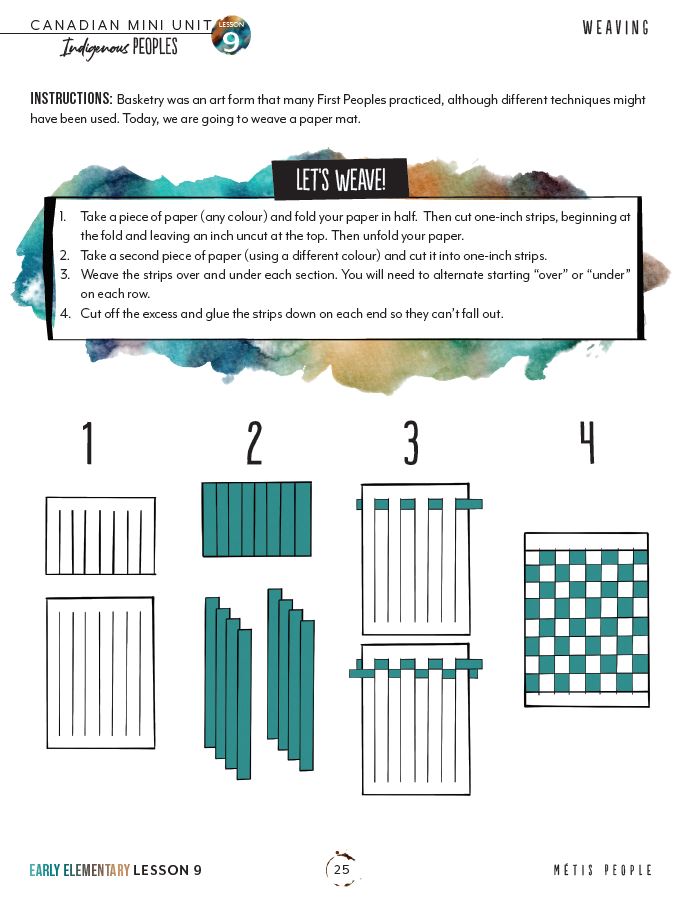 CANADIAN MINI UNIT
Indigenous PEOPLES
LESSON 9

WEAVING

INSTRUCTIONS: Basketry was an art form that many First Peoples practiced, although different techniques might have been used. Today, we are going to weave a paper mat.

LET'S WEAVE!

1. Take a piece of paper (any colour) and fold your paper in half. Then cut one-inch strips, beginning at the fold and leaving an inch uncut at the top. Then unfold your paper.
2. Take a second piece of paper (using a different colour) and cut it into one-inch strips.
3. Weave the strips over and under each section. You will need to alternate starting "over" or "under" on each row.
4. Cut off the excess and glue the strips down on each end so they can't fall out.

1

2

3

4

EARLY ELEMENTARY LESSON 9

25

MÉTIS PEOPLE